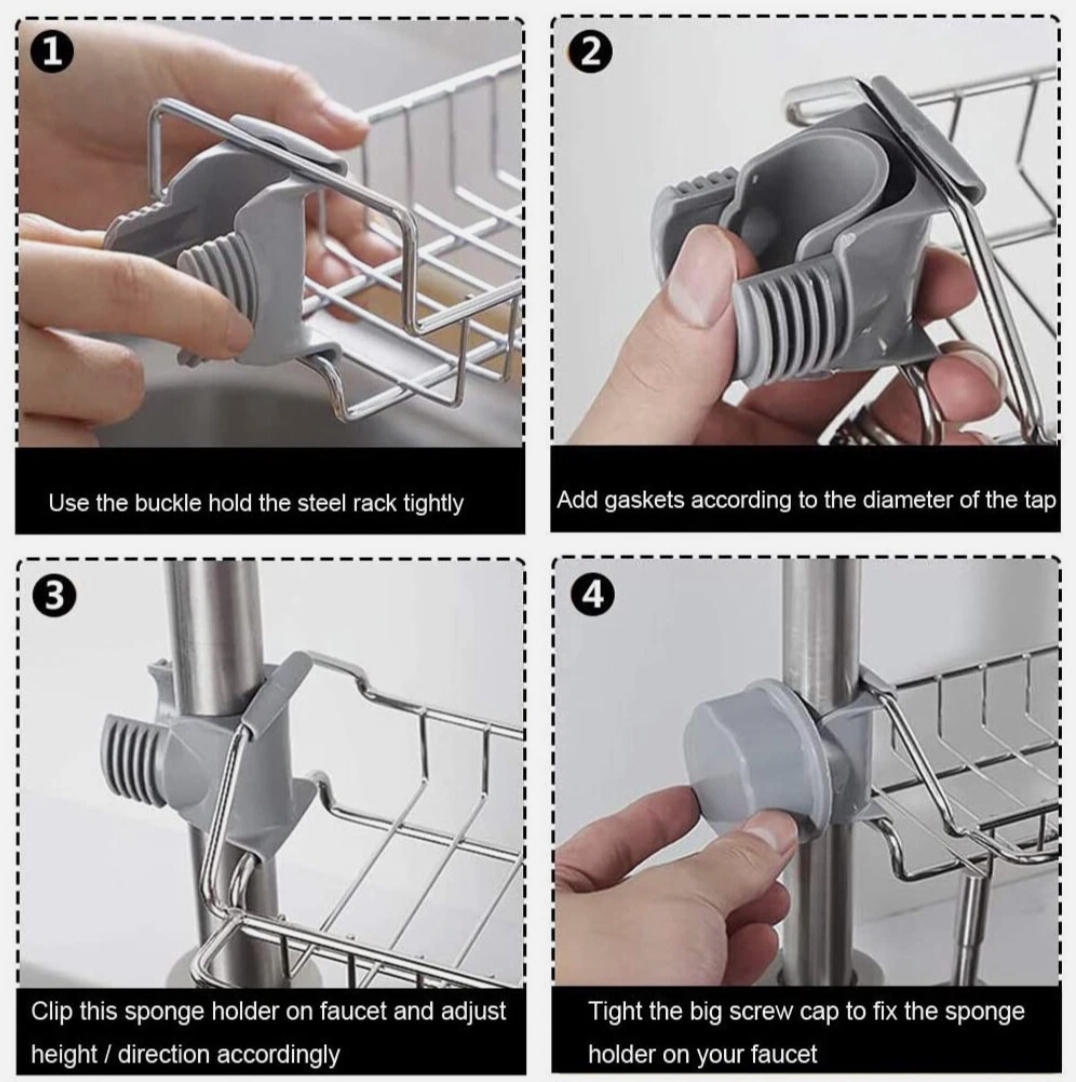 1

Use the buckle hold the steel rack tightly

2

Add gaskets according to the diameter of the tap

3

Clip this sponge holder on faucet and adjust height / direction accordingly

4

Tight the big screw cap to fix the sponge holder on your faucet