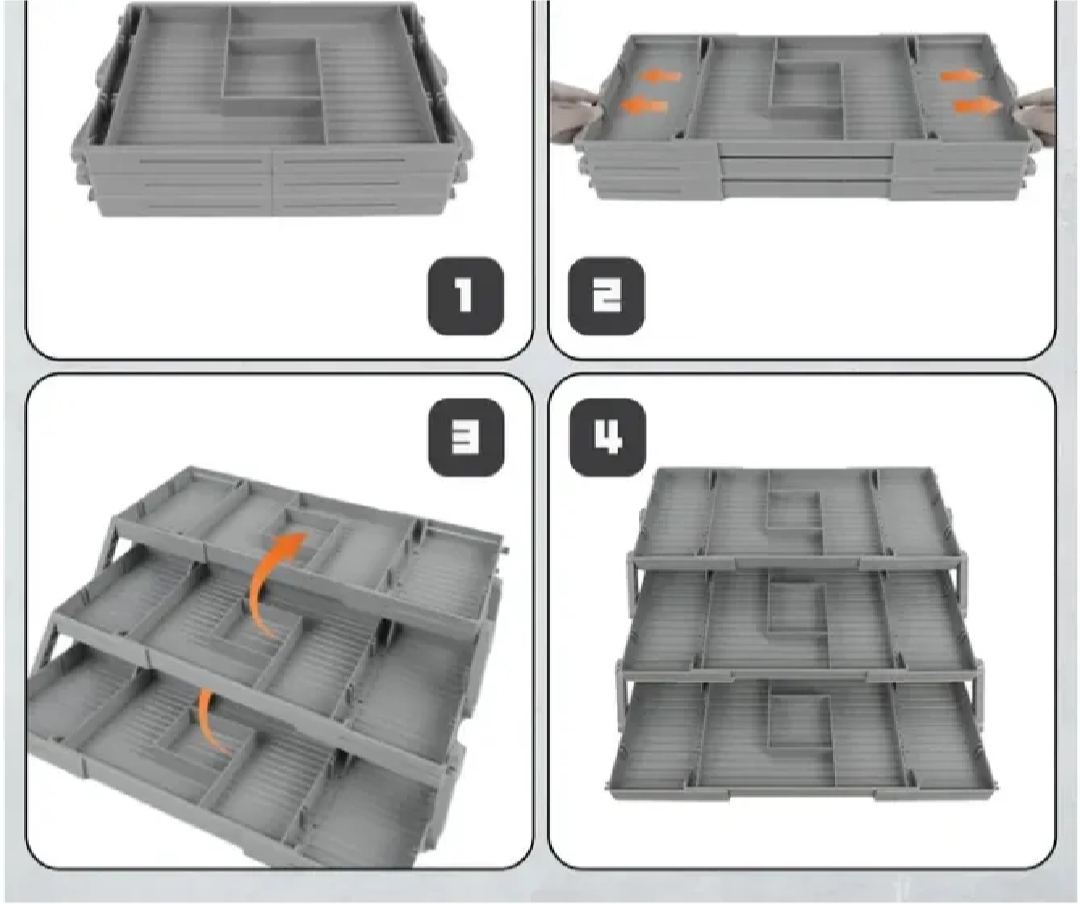 1

2

3

4