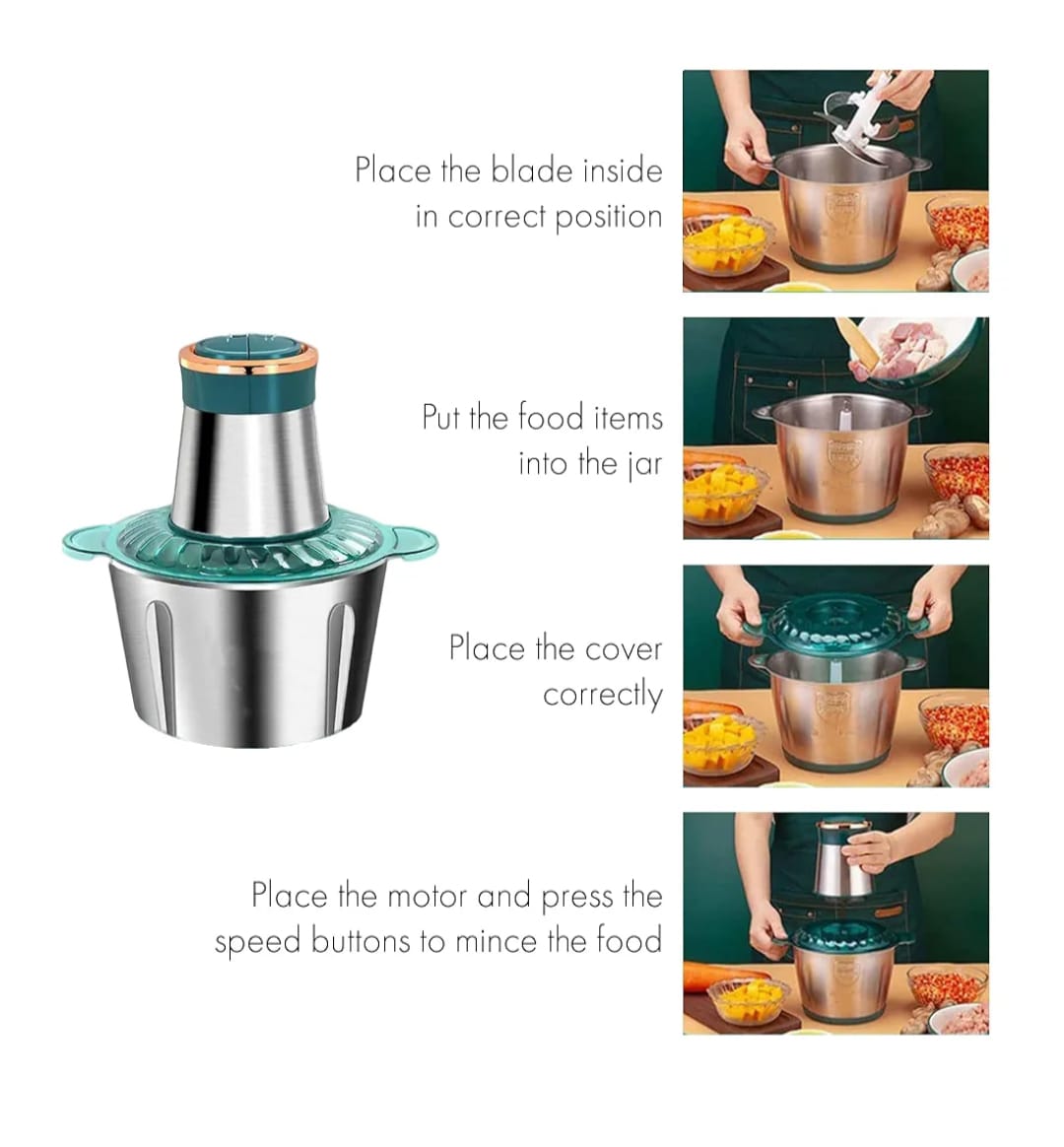 Place the blade inside in correct position

Put the food items into the jar

Place the cover correctly

Place the motor and press the speed buttons to mince the food